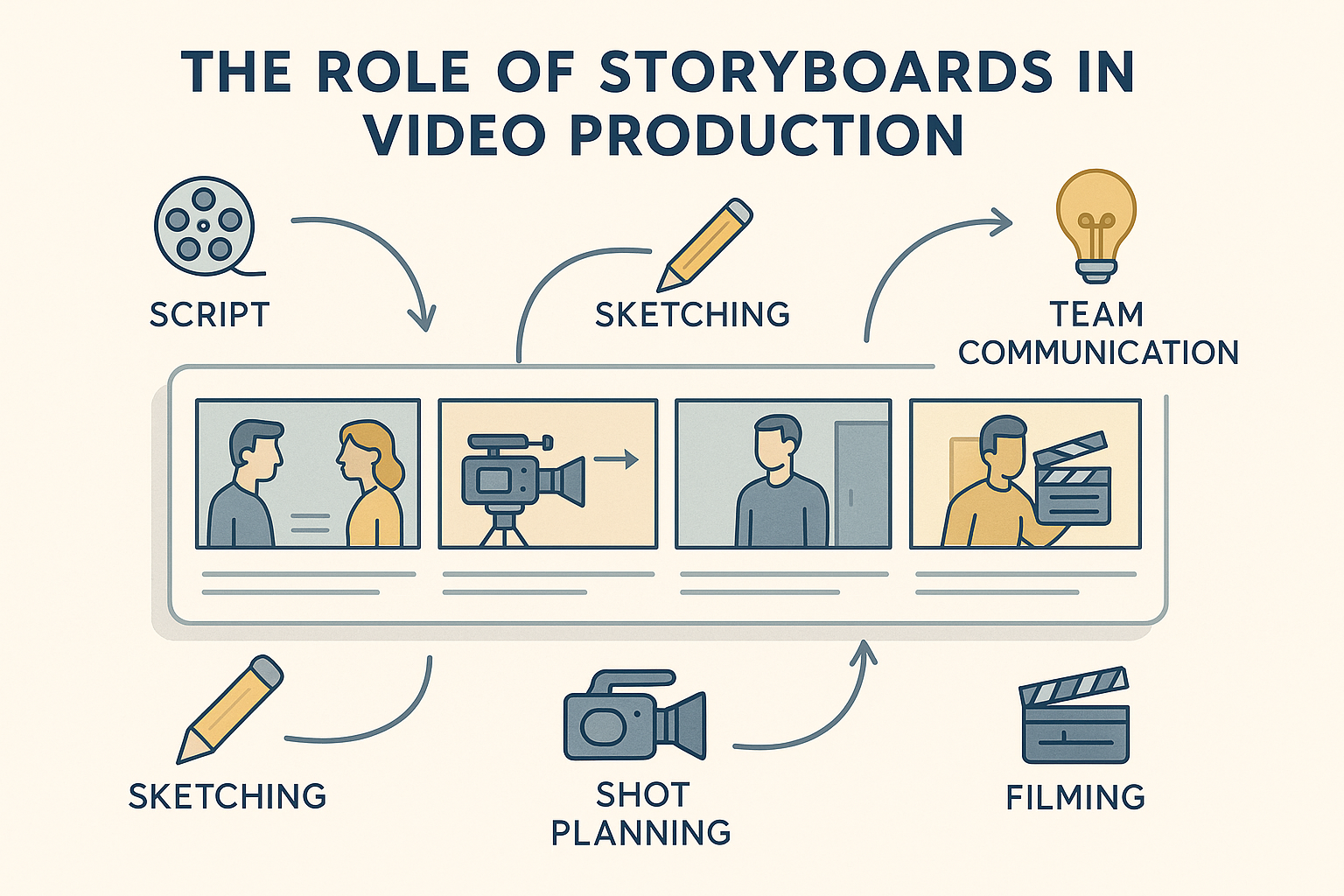 THE ROLE OF STORYBOARDS IN VIDEO PRODUCTION

SCRIPT

SKETCHING

TEAM COMMUNICATION

SKETCHING

SHOT PLANNING

FILMING